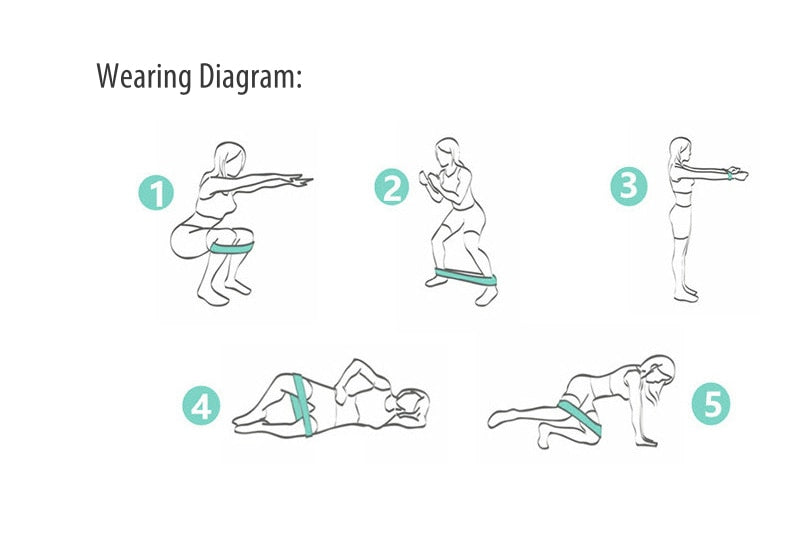 Wearing Diagram:

1

2

3

4

5